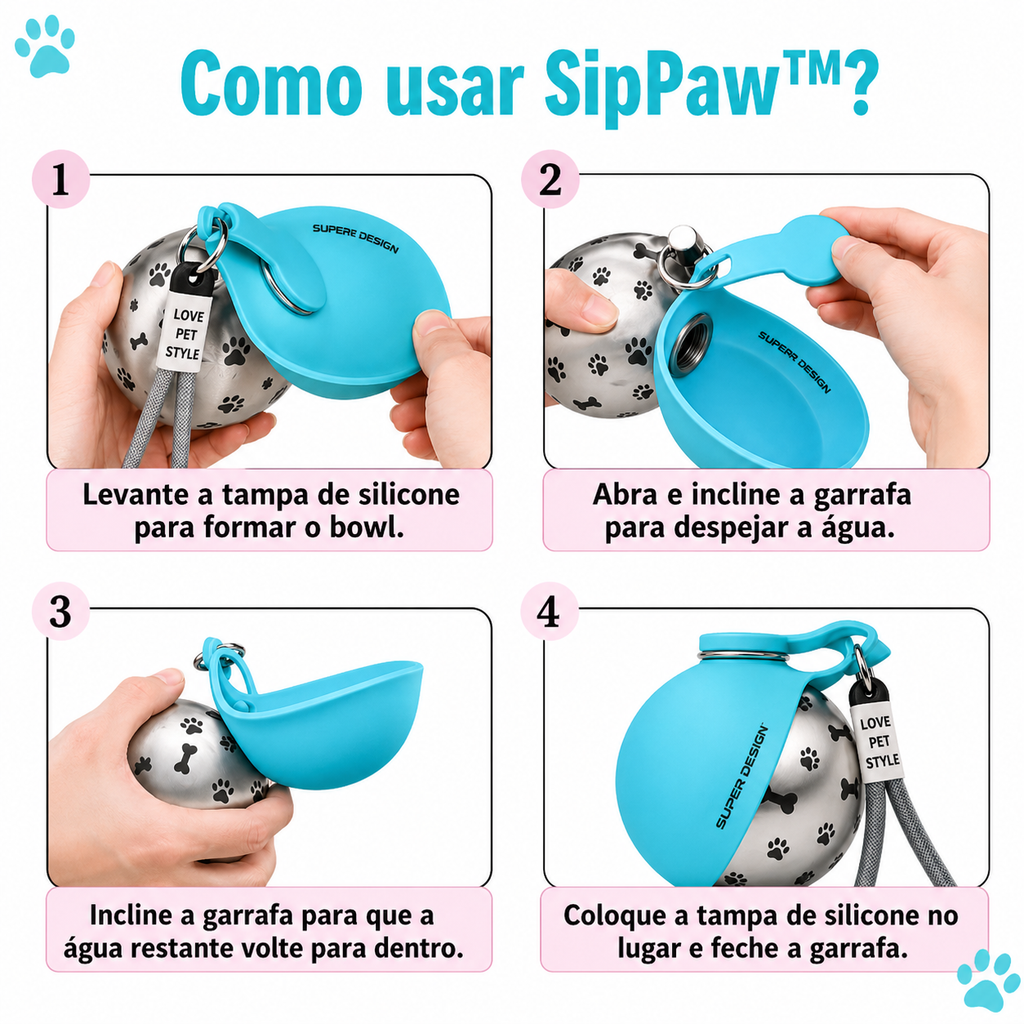 Como usar SipPaw™?

1

SUPERE DESIGN

LOVE PET STYLE

Levante a tampa de silicone para formar o bowl.

2

SUPERR DESIGN

Abra e incline a garrafa para despejar a água.

3

Incline a garrafa para que a água restante volte para dentro.

4

SUPER DESIGN

LOVE PET STYLE

Coloque a tampa de silicone no lugar e feche a garrafa.