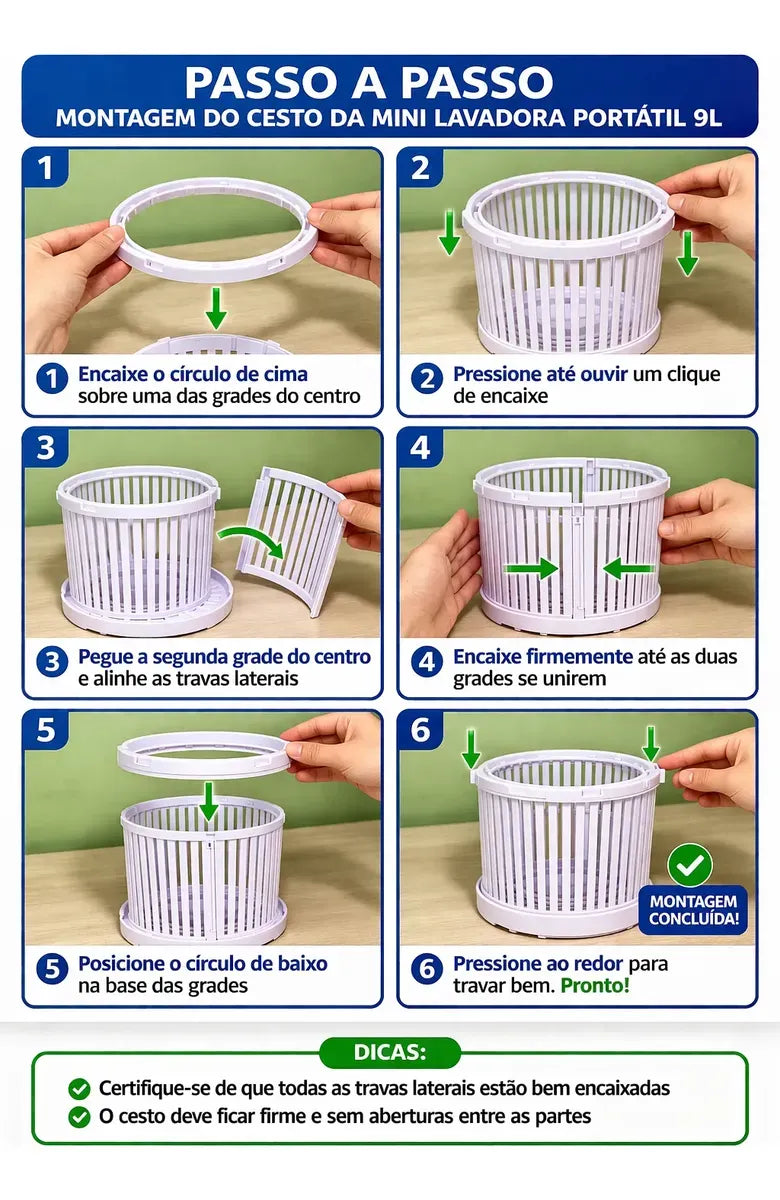 PASSO A PASSO
MONTAGEM DO CESTO DA MINI LAVADORA PORTÁTIL 9L

1
1 Encaixe o círculo de cima sobre uma das grades do centro

2
2 Pressione até ouvir um clique de encaixe

3
3 Pegue a segunda grade do centro e alinhe as travas laterais

4
4 Encaixe firmemente até as duas grades se unirem

5
5 Posicione o círculo de baixo na base das grades

6
MONTAGEM CONCLUÍDA!
6 Pressione ao redor para travar bem. Pronto!

DICAS:
Certifique-se de que todas as travas laterais estão bem encaixadas
O cesto deve ficar firme e sem aberturas entre as partes